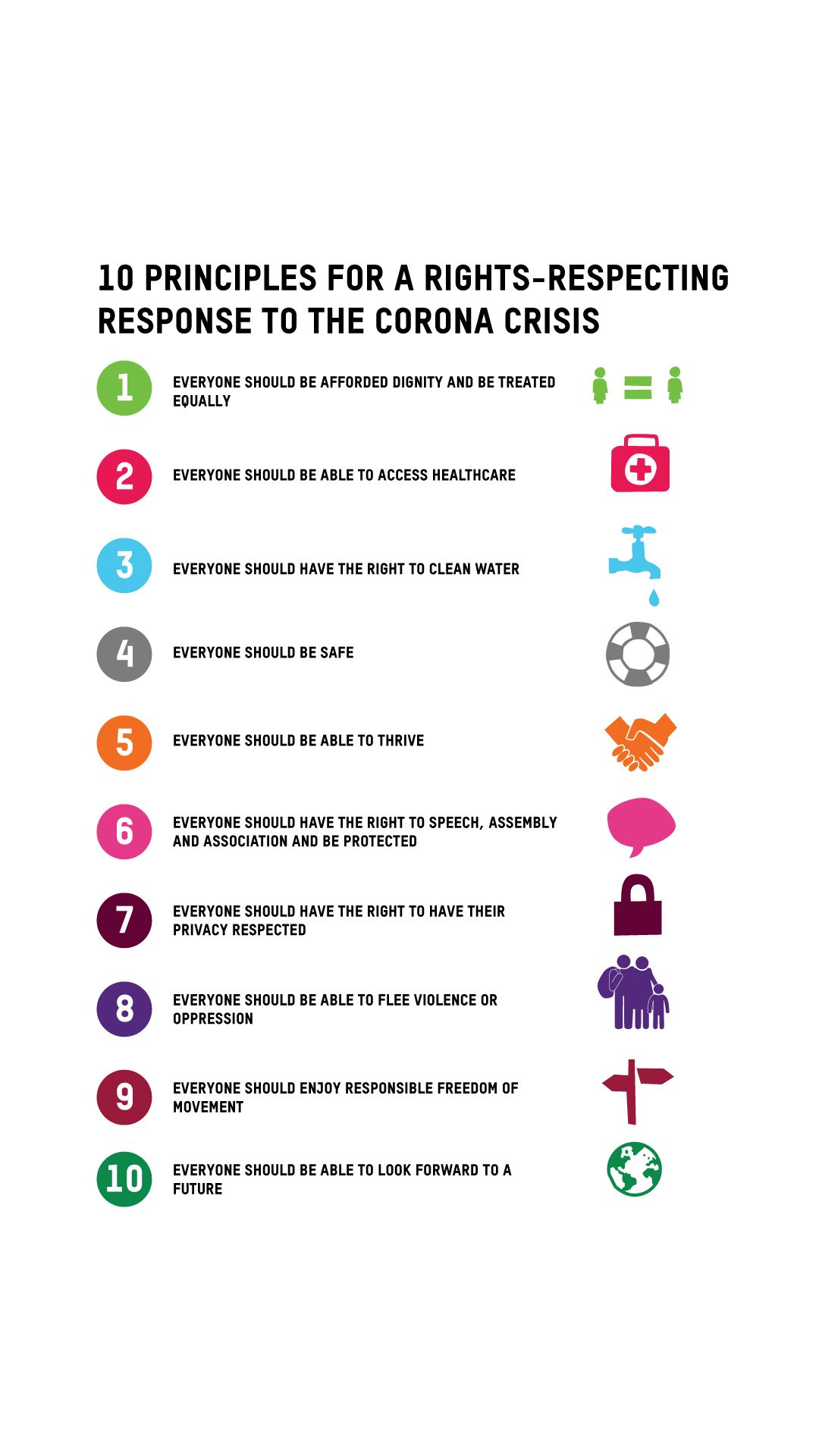 10 PRINCIPLES FOR A RIGHTS-RESPECTING RESPONSE TO THE CORONA CRISIS

1 EVERYONE SHOULD BE AFFORDED DIGNITY AND BE TREATED EQUALLY

2 EVERYONE SHOULD BE ABLE TO ACCESS HEALTHCARE

3 EVERYONE SHOULD HAVE THE RIGHT TO CLEAN WATER

4 EVERYONE SHOULD BE SAFE

5 EVERYONE SHOULD BE ABLE TO THRIVE

6 EVERYONE SHOULD HAVE THE RIGHT TO SPEECH, ASSEMBLY AND ASSOCIATION AND BE PROTECTED

7 EVERYONE SHOULD HAVE THE RIGHT TO HAVE THEIR PRIVACY RESPECTED

8 EVERYONE SHOULD BE ABLE TO FLEE VIOLENCE OR OPPRESSION

9 EVERYONE SHOULD ENJOY RESPONSIBLE FREEDOM OF MOVEMENT

10 EVERYONE SHOULD BE ABLE TO LOOK FORWARD TO A FUTURE